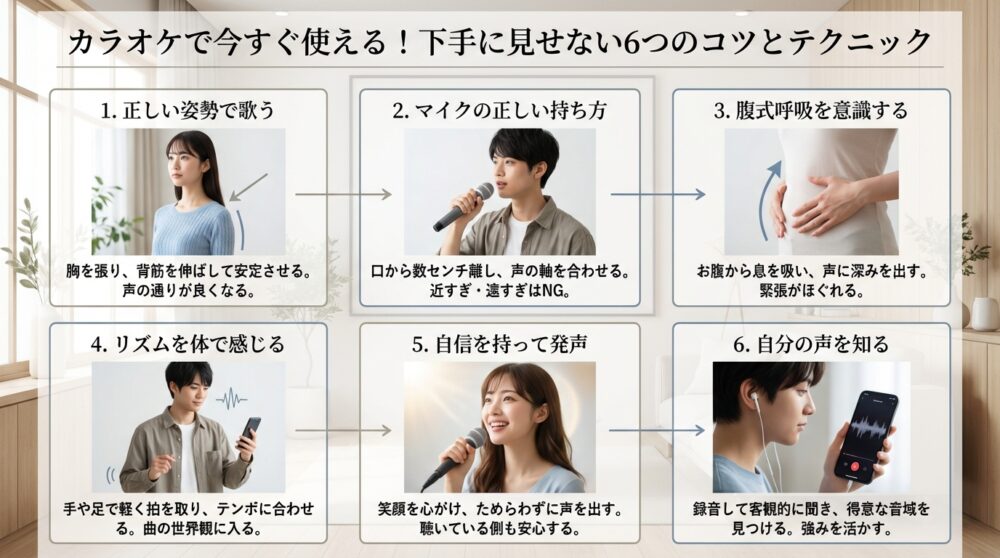 カラオケで今すぐ使える！下手に見せない6つのコツとテクニック

1. 正しい姿勢で歌う

胸を張り、背筋を伸ばして安定させる。声の通りが良くなる。

2. マイクの正しい持ち方

口から数センチ離し、声の軸を合わせる。近すぎ・遠すぎはNG。

3. 腹式呼吸を意識する

お腹から息を吸い、声に深みを出す。緊張がほぐれる。

4. リズムを体で感じる

手や足で軽く拍を取り、テンポに合わせる。曲の世界観に入る。

5. 自信を持って発声

笑顔を心がけ、ためらわずに声を出す。聴いている側も安心する。

6. 自分の声を知る

録音して客観的に聞き、得意な音域を見つける。強みを活かす。